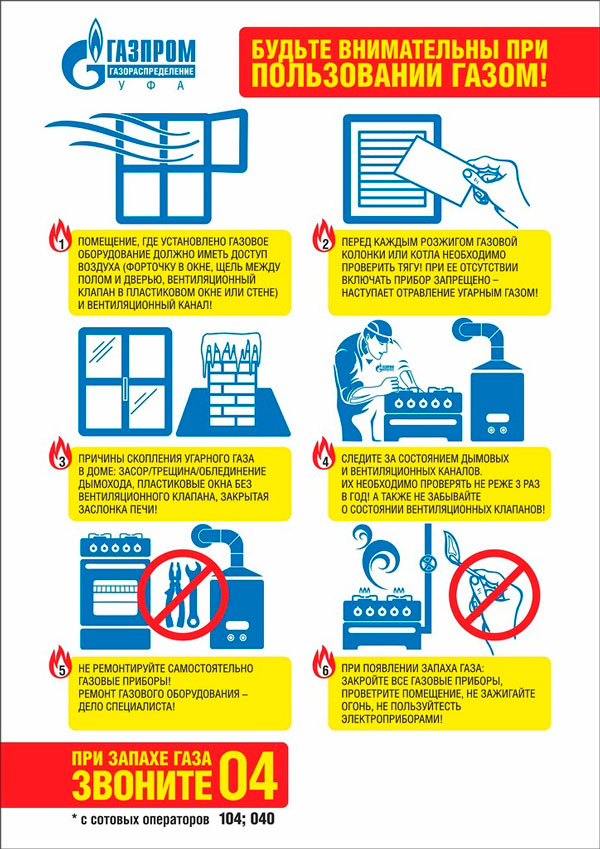 ГАЗПРОМ
ГАЗОРАСПРЕДЕЛЕНИЕ
УФА

БУДЬТЕ ВНИМАТЕЛЬНЫ ПРИ ПОЛЬЗОВАНИИ ГАЗОМ!

1 ПОМЕЩЕНИЕ, ГДЕ УСТАНОВЛЕНО ГАЗОВОЕ ОБОРУДОВАНИЕ ДОЛЖНО ИМЕТЬ ДОСТУП ВОЗДУХА (ФОРТОЧКУ В ОКНЕ, ЩЕЛЬ МЕЖДУ ПОЛОМ И ДВЕРЬЮ, ВЕНТИЛЯЦИОННЫЙ КЛАПАН В ПЛАСТИКОВОМ ОКНЕ ИЛИ СТЕНЕ) И ВЕНТИЛЯЦИОННЫЙ КАНАЛ!

2 ПЕРЕД КАЖДЫМ РОЗЖИГОМ ГАЗОВОЙ КОЛОНКИ ИЛИ КОТЛА НЕОБХОДИМО ПРОВЕРИТЬ ТЯГУ! ПРИ ЕЕ ОТСУТСТВИИ ВКЛЮЧАТЬ ПРИБОР ЗАПРЕЩЕНО – НАСТУПАЕТ ОТРАВЛЕНИЕ УГАРНЫМ ГАЗОМ!

3 ПРИЧИНЫ СКОПЛЕНИЯ УГАРНОГО ГАЗА В ДОМЕ: ЗАСОР/ТРЕЩИНА/ОБЛЕДИНЕНИЕ ДЫМОХОДА, ПЛАСТИКОВЫЕ ОКНА БЕЗ ВЕНТИЛЯЦИОННОГО КЛАПАНА, ЗАКРЫТАЯ ЗАСЛОНКА ПЕЧИ!

4 СЛЕДИТЕ ЗА СОСТОЯНИЕМ ДЫМОВЫХ И ВЕНТИЛЯЦИОННЫХ КАНАЛОВ. ИХ НЕОБХОДИМО ПРОВЕРЯТЬ НЕ РЕЖЕ 3 РАЗ В ГОД! А ТАКЖЕ НЕ ЗАБЫВАЙТЕ О СОСТОЯНИИ ВЕНТИЛЯЦИОННЫХ КЛАПАНОВ!

5 НЕ РЕМОНТИРУЙТЕ САМОСТОЯТЕЛЬНО ГАЗОВЫЕ ПРИБОРЫ! РЕМОНТ ГАЗОВОГО ОБОРУДОВАНИЯ – ДЕЛО СПЕЦИАЛИСТА!

6 ПРИ ПОЯВЛЕНИИ ЗАПАХА ГАЗА: ЗАКРОЙТЕ ВСЕ ГАЗОВЫЕ ПРИБОРЫ, ПРОВЕТРИТЕ ПОМЕЩЕНИЕ, НЕ ЗАЖИГАЙТЕ ОГОНЬ, НЕ ПОЛЬЗУЙТЕСТЬ ЭЛЕКТРОПРИБОРАМИ!

ПРИ ЗАПАХЕ ГАЗА
ЗВОНИТЕ 04

* с сотовых операторов 104; 040